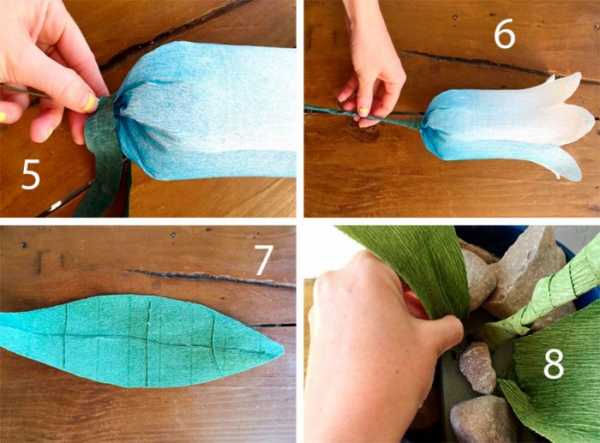 5

6

7

8