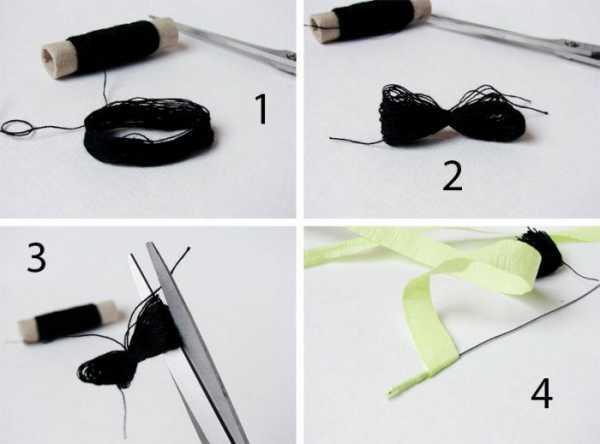 1

2

3

4