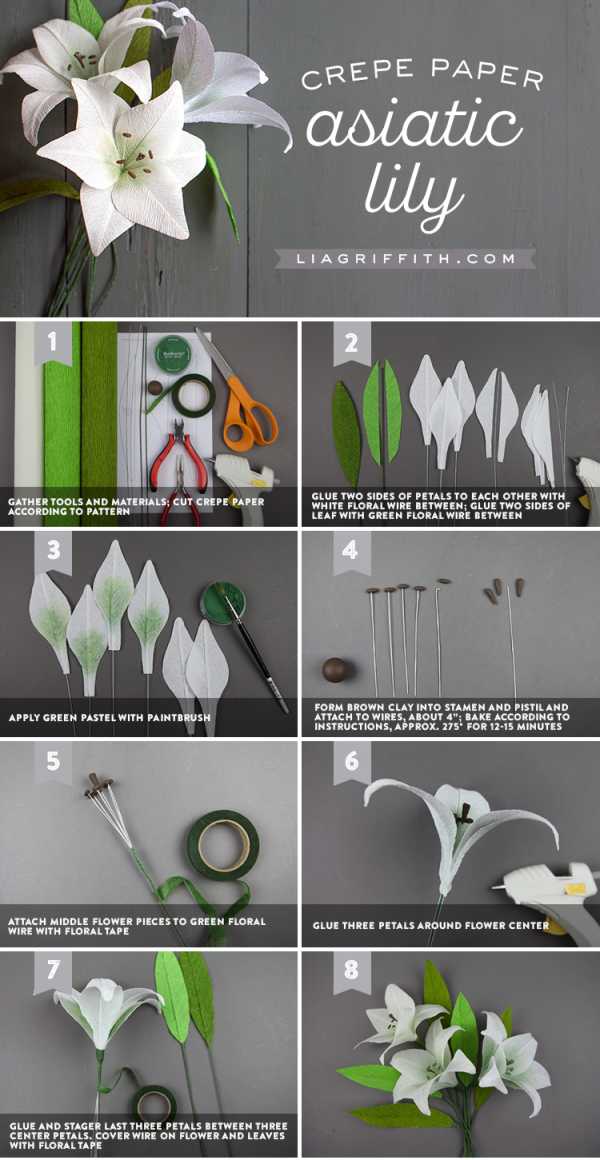 CREPE PAPER
asiatic
lily

LIAGRIFFITH.COM

1
GATHER TOOLS AND MATERIALS; CUT CREPE PAPER ACCORDING TO PATTERN

2
GLUE TWO SIDES OF PETALS TO EACH OTHER WITH WHITE FLORAL WIRE BETWEEN; GLUE TWO SIDES OF LEAF WITH GREEN FLORAL WIRE BETWEEN

3
APPLY GREEN PASTEL WITH PAINTBRUSH

4
FORM BROWN CLAY INTO STAMEN AND PISTIL AND ATTACH TO WIRES, ABOUT 4"; BAKE ACCORDING TO INSTRUCTIONS, APPROX. 275° FOR 12-15 MINUTES

5
ATTACH MIDDLE FLOWER PIECES TO GREEN FLORAL WIRE WITH FLORAL TAPE

6
GLUE THREE PETALS AROUND FLOWER CENTER

7
GLUE AND STAGER LAST THREE PETALS BETWEEN THREE CENTER PETALS. COVER WIRE ON FLOWER AND LEAVES WITH FLORAL TAPE

8