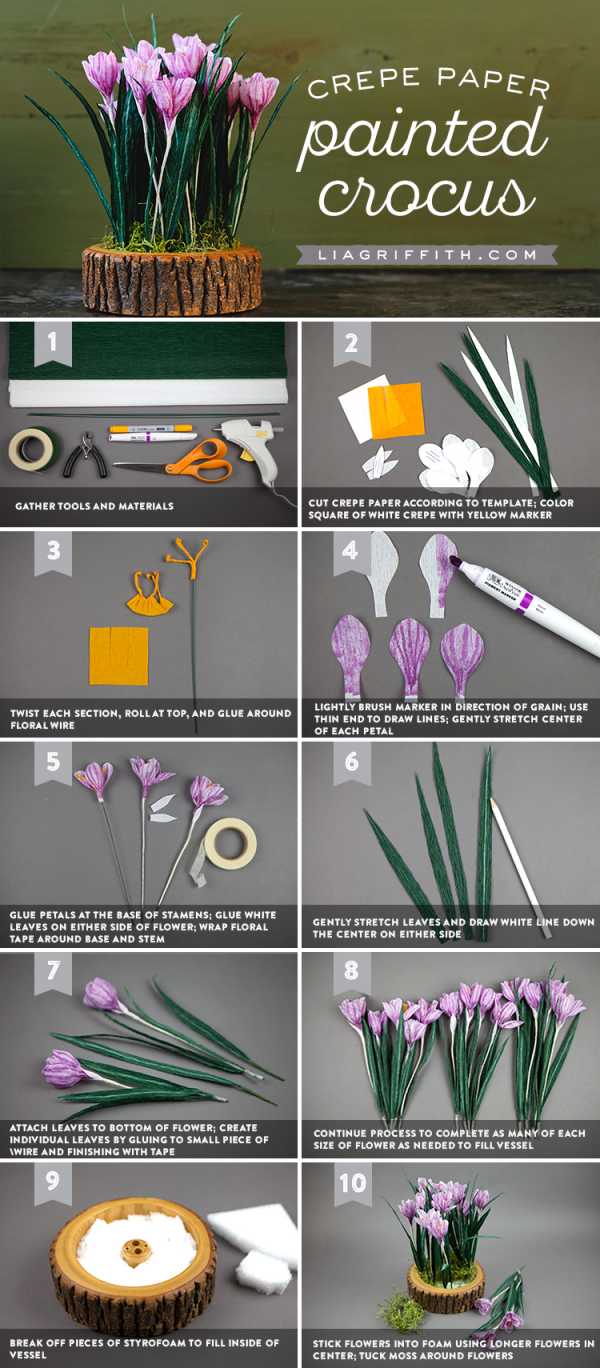 CREPE PAPER
painted
crocus

LIAGRIFFITH.COM

1
GATHER TOOLS AND MATERIALS

2
CUT CREPE PAPER ACCORDING TO TEMPLATE; COLOR SQUARE OF WHITE CREPE WITH YELLOW MARKER

3
TWIST EACH SECTION, ROLL AT TOP, AND GLUE AROUND FLORAL WIRE

4
LIGHTLY BRUSH MARKER IN DIRECTION OF GRAIN; USE THIN END TO DRAW LINES; GENTLY STRETCH CENTER OF EACH PETAL

5
GLUE PETALS AT THE BASE OF STAMENS; GLUE WHITE LEAVES ON EITHER SIDE OF FLOWER; WRAP FLORAL TAPE AROUND BASE AND STEM

6
GENTLY STRETCH LEAVES AND DRAW WHITE LINE DOWN THE CENTER ON EITHER SIDE

7
ATTACH LEAVES TO BOTTOM OF FLOWER; CREATE INDIVIDUAL LEAVES BY GLUING TO SMALL PIECE OF WIRE AND FINISHING WITH TAPE

8
CONTINUE PROCESS TO COMPLETE AS MANY OF EACH SIZE OF FLOWER AS NEEDED TO FILL VESSEL

9
BREAK OFF PIECES OF STYROFOAM TO FILL INSIDE OF VESSEL

10
STICK FLOWERS INTO FOAM USING LONGER FLOWERS IN CENTER; TUCK MOSS AROUND FLOWERS