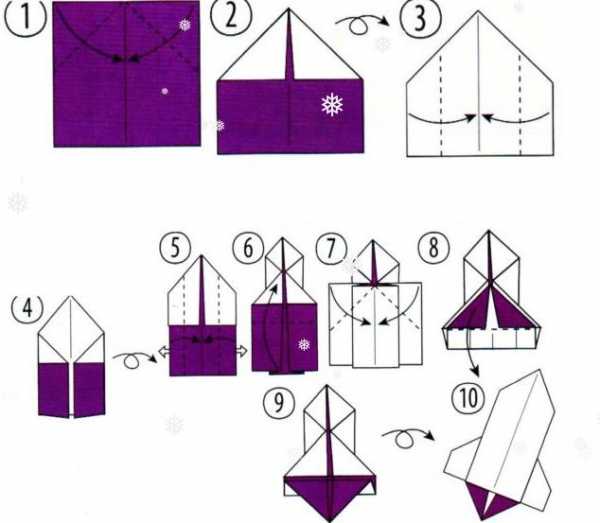 1
2
3
4
5
6
7
8
9
10